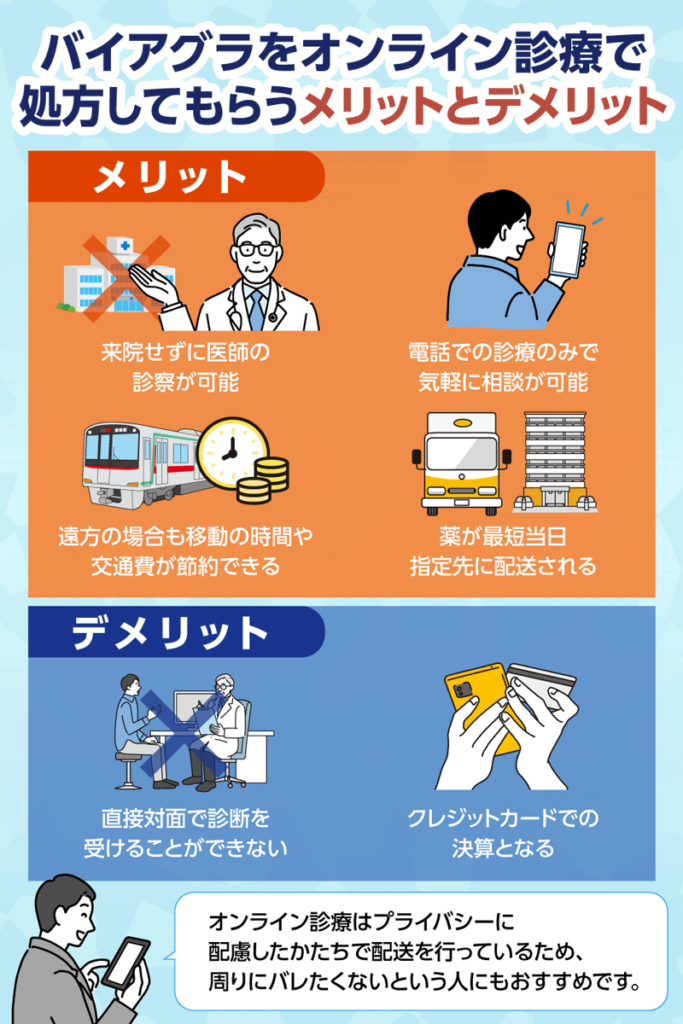 バイアグラをオンライン診療で処方してもらうメリットとデメリット

メリット

来院せずに医師の診察が可能

電話での診療のみで気軽に相談が可能

遠方の場合も移動の時間や交通費が節約できる

薬が最短当日指定先に配送される

デメリット

直接対面で診断を受けることができない

クレジットカードでの決算となる

オンライン診療はプライバシーに配慮したかたちで配送を行っているため、周りにバレたくないという人にもおすすめです。