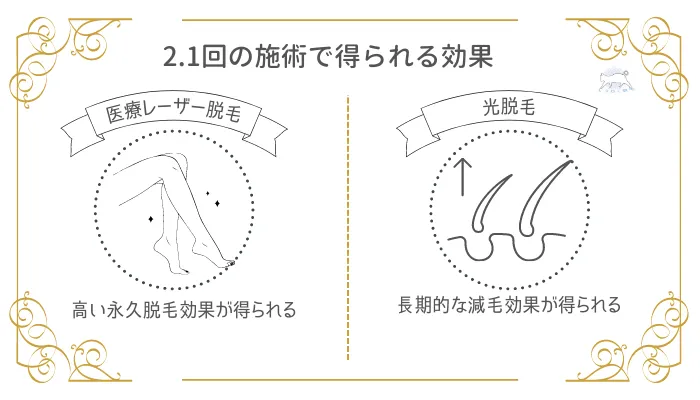 2.1回の施術で得られる効果

医療レーザー脱毛

高い永久脱毛効果が得られる

光脱毛

長期的な減毛効果が得られる